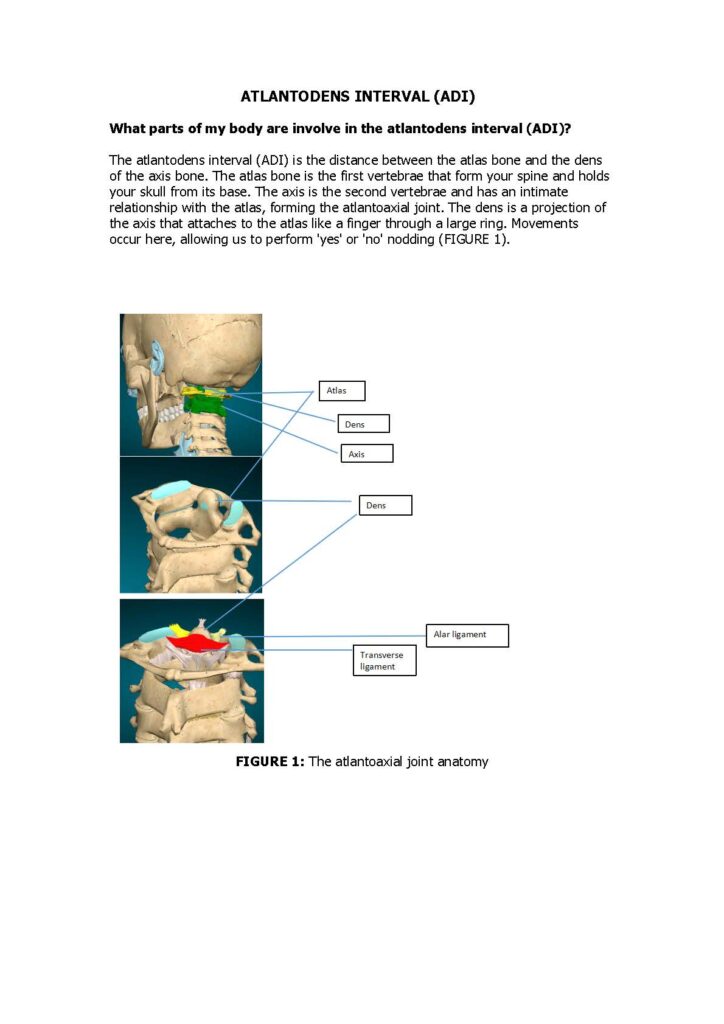 ATLANTODENS INTERVAL (ADI)

What parts of my body are involve in the atlantodens interval (ADI)?

The atlantodens interval (ADI) is the distance between the atlas bone and the dens of the axis bone. The atlas bone is the first vertebrae that form your spine and holds your skull from its base. The axis is the second vertebrae and has an intimate relationship with the atlas, forming the atlantoaxial joint. The dens is a projection of the axis that attaches to the atlas like a finger through a large ring. Movements occur here, allowing us to perform 'yes' or 'no' nodding (FIGURE 1).

Atlas

Dens

Axis

Dens

Alar ligament

Transverse ligament

FIGURE 1: The atlantoaxial joint anatomy